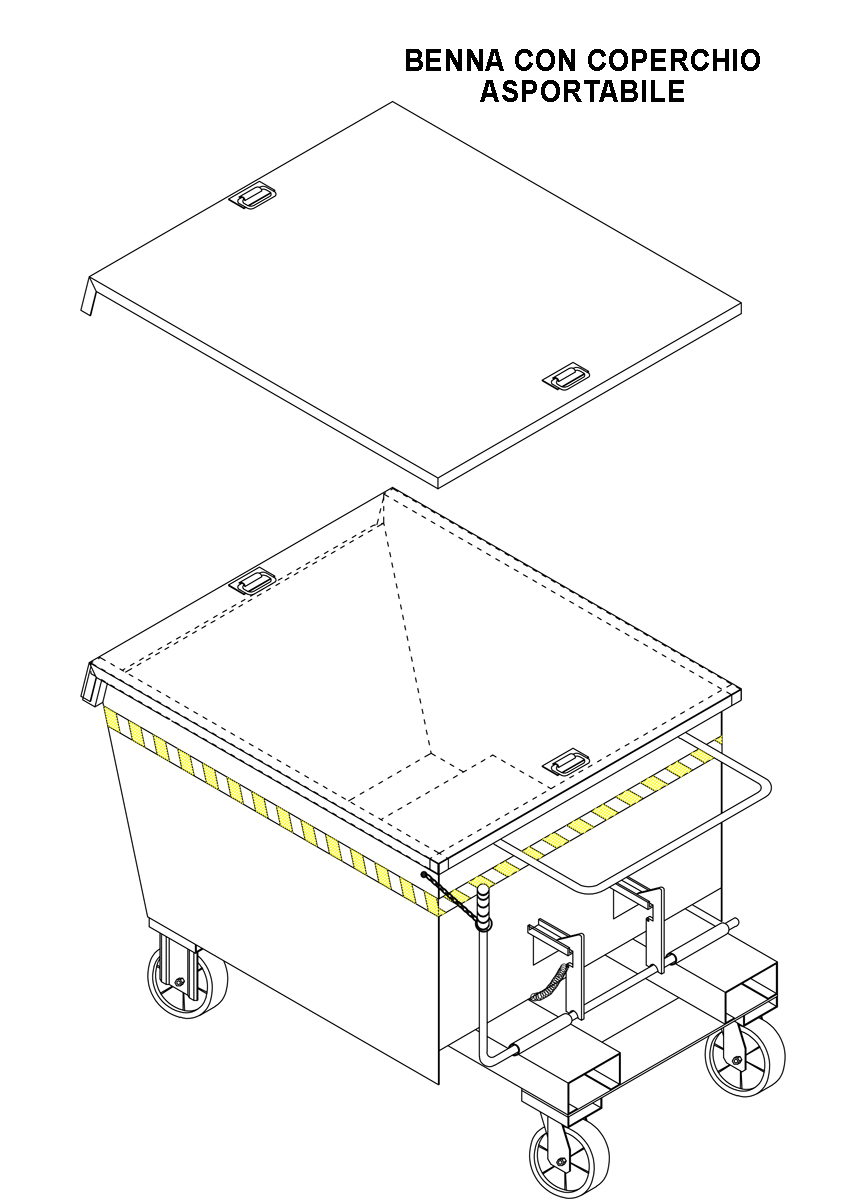 BENNA CON COPERCHIO
ASPORTABILE